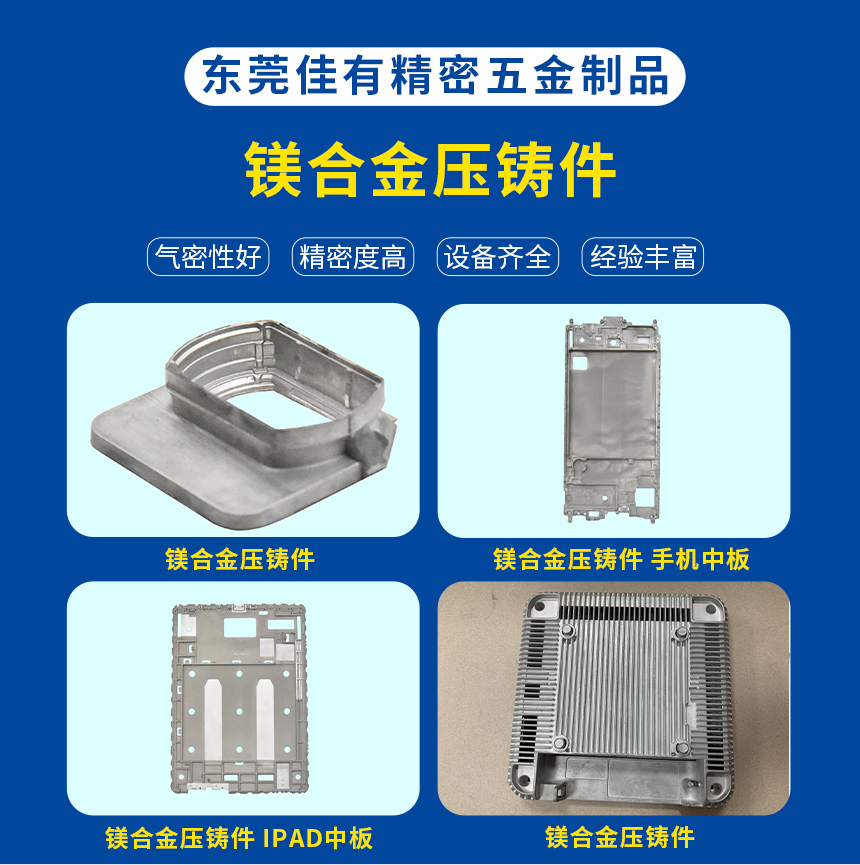 东莞佳有精密五金制品

镁合金压铸件

气密性好 精密度高 设备齐全 经验丰富

镁合金压铸件

镁合金压铸件 手机中板

镁合金压铸件 IPAD中板

镁合金压铸件